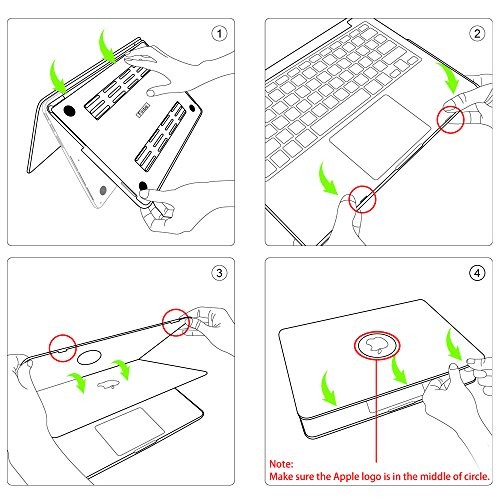 ①

②

③

④

Note:
Make sure the Apple logo is in the middle of circle.