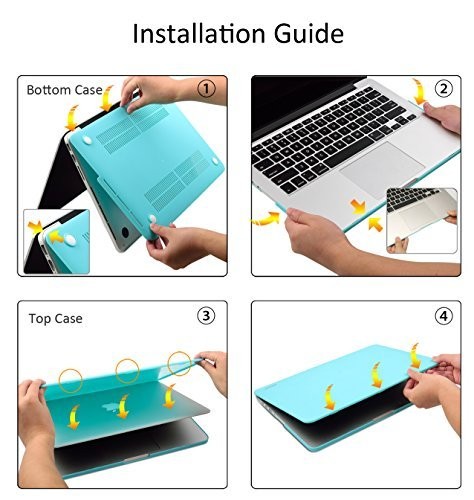 Installation Guide

Bottom Case

①

②

Top Case

③

④